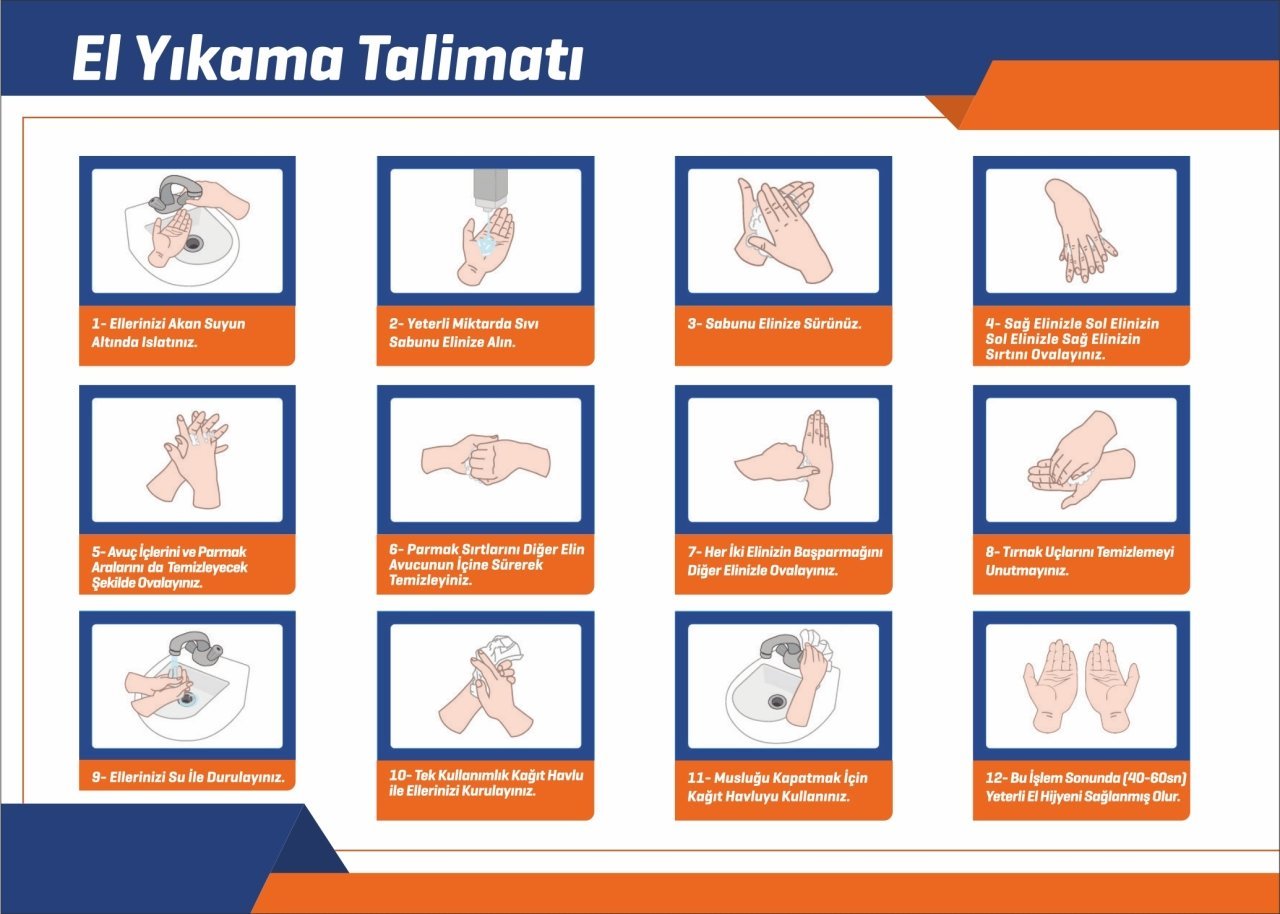 El Yıkama Talimatı

1- Ellerinizi Akan Suyun Altında Islatınız.

2- Yeterli Miktarda Sıvı Sabunu Elinize Alın.

3- Sabunu Elinize Sürünüz.

4- Sağ Elinizle Sol Elinizin Sol Elinizle Sağ Elinizin Sırtını Ovalayınız.

5- Avuç İçlerini ve Parmak Aralarını da Temizleyecek Şekilde Ovalayınız.

6- Parmak Sırtlarını Diğer Elin Avucunun İçine Sürerek Temizleyiniz.

7- Her İki Elinizin Başparmağını Diğer Elinizle Ovalayınız.

8- Tırnak Uçlarını Temizlemeyi Unutmayınız.

9- Ellerinizi Su İle Durulayınız.

10- Tek Kullanımlık Kağıt Havlu ile Ellerinizi Kurulayınız.

11- Musluğu Kapatmak İçin Kağıt Havluyu Kullanınız.

12- Bu İşlem Sonunda (40-60sn) Yeterli El Hijyeni Sağlanmış Olur.